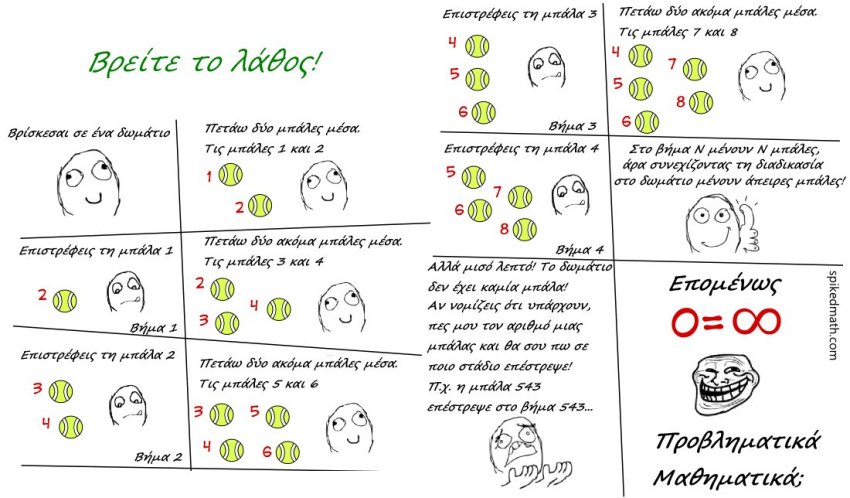 Βρείτε το λάθος!

Βρίσκεσαι σε ένα δωμάτιο

Πετάω δύο μπάλες μέσα. Τις μπάλες 1 και 2

1

2

Επιστρέφεις τη μπάλα 1

2

Βήμα 1

Πετάω δύο ακόμα μπάλες μέσα. Τις μπάλες 3 και 4

2

3

4

Επιστρέφεις τη μπάλα 2

3

4

Βήμα 2

Πετάω δύο ακόμα μπάλες μέσα. Τις μπάλες 5 και 6

3

4

5

6

Επιστρέφεις τη μπάλα 3

4

5

6

Βήμα 3

Πετάω δύο ακόμα μπάλες μέσα. Τις μπάλες 7 και 8

4

5

6

7

8

Επιστρέφεις τη μπάλα 4

5

6

7

8

Βήμα 4

Στο βήμα Ν μένουν Ν μπάλες, άρα συνεχίζοντας τη διαδικασία στο δωμάτιο μένουν άπειρες μπάλες!

Αλλά μισό λεπτό! Το δωμάτιο δεν έχει καμία μπάλα! Αν νομίζεις ότι υπάρχουν, πες μου τον αριθμό μιας μπάλας και θα σου πω σε ποιο στάδιο επέστρεψε! Π.χ. η μπάλα 543 επέστρεψε στο βήμα 543...

Επομένως

$0=\infty$

Προβληματικά Μαθηματικά;

spikedmath.com